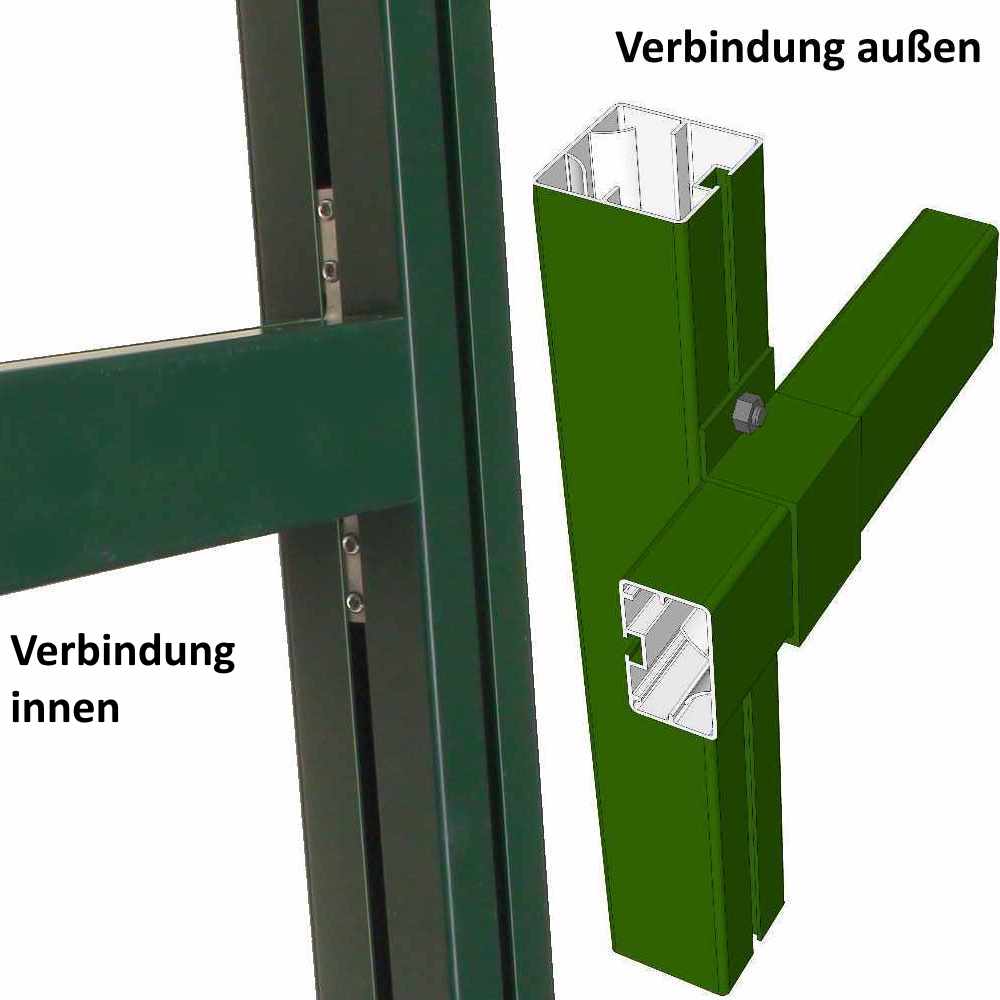 Verbindung außen

Verbindung innen